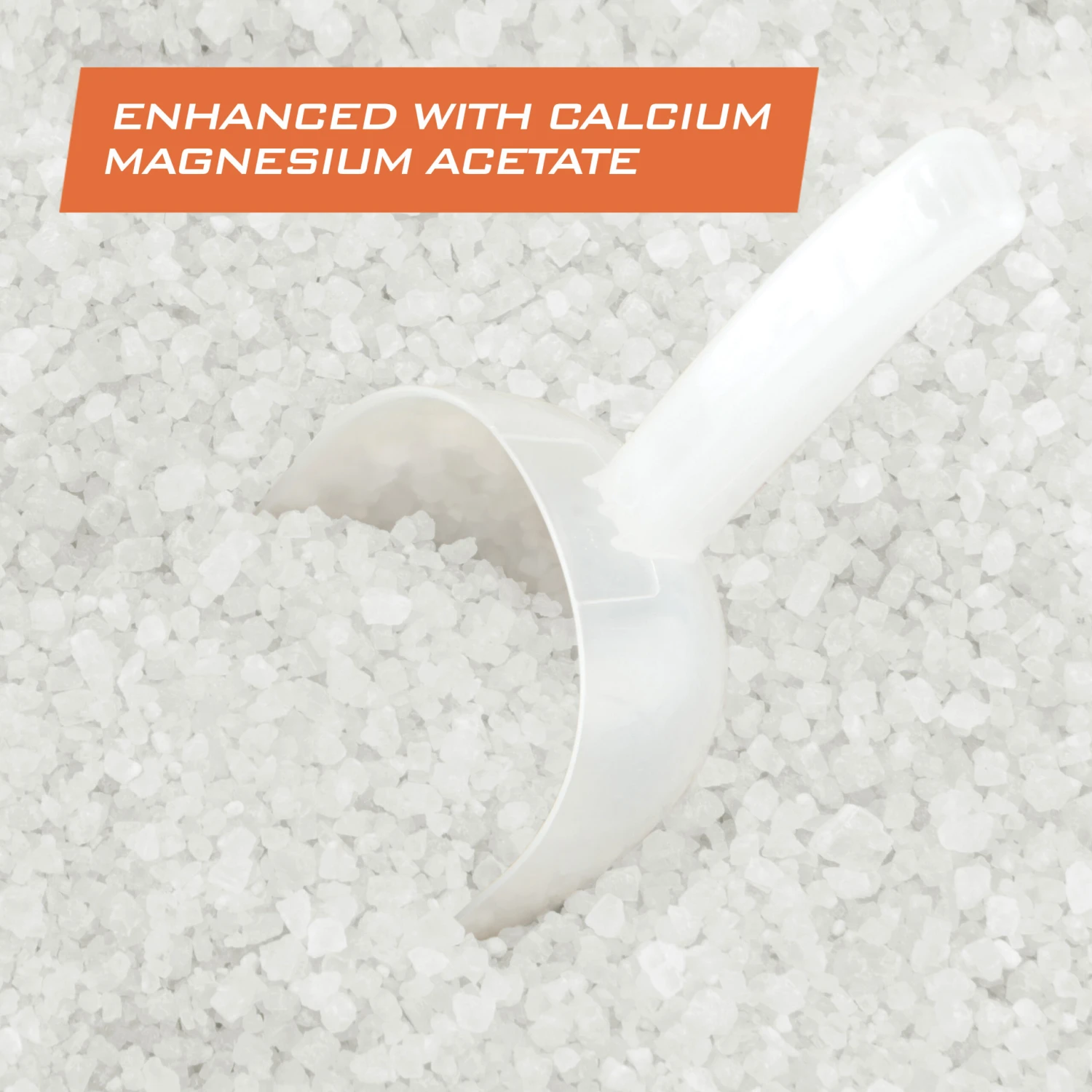 ENHANCED WITH CALCIUM MAGNESIUM ACETATE