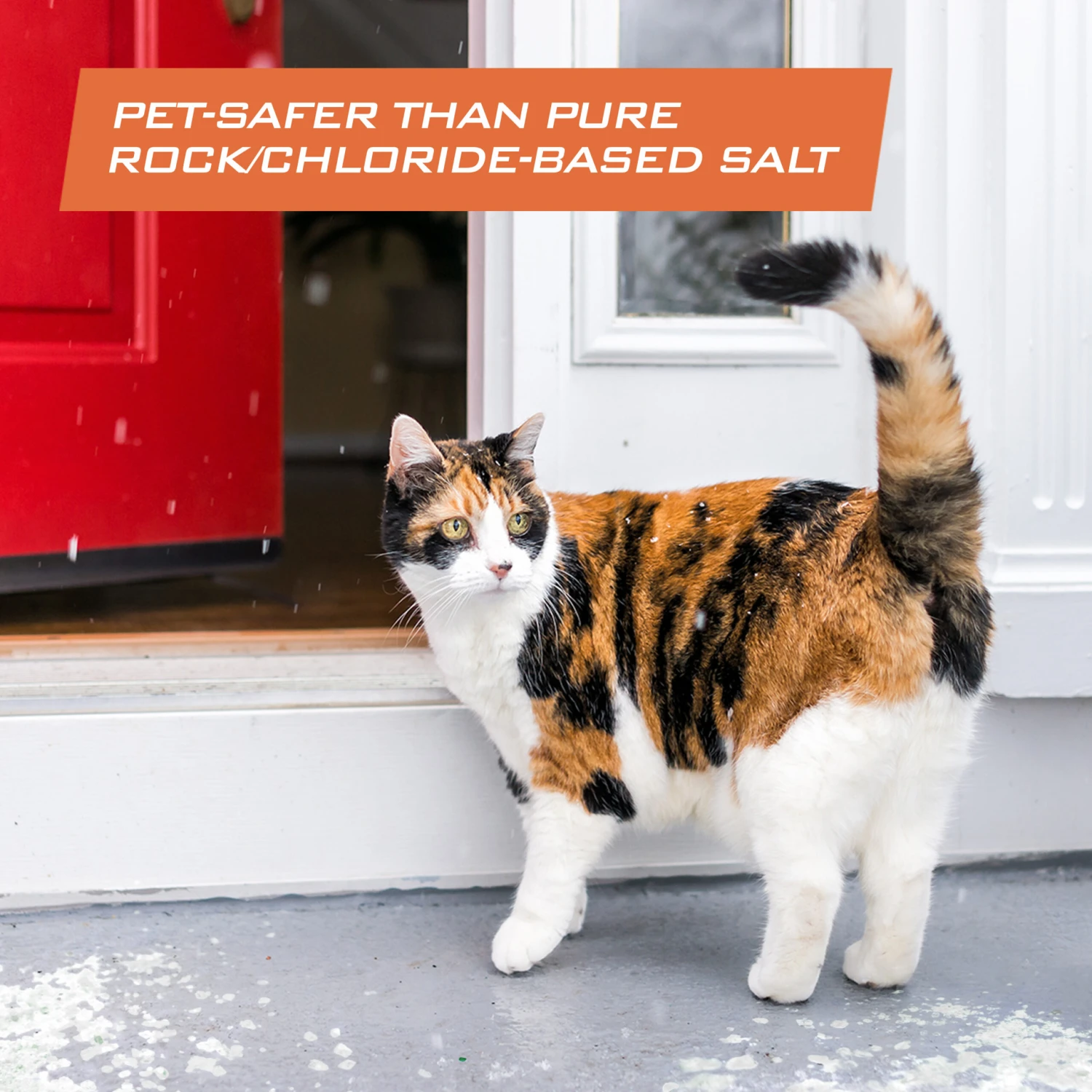 PET-SAFER THAN PURE ROCK/CHLORIDE-BASED SALT