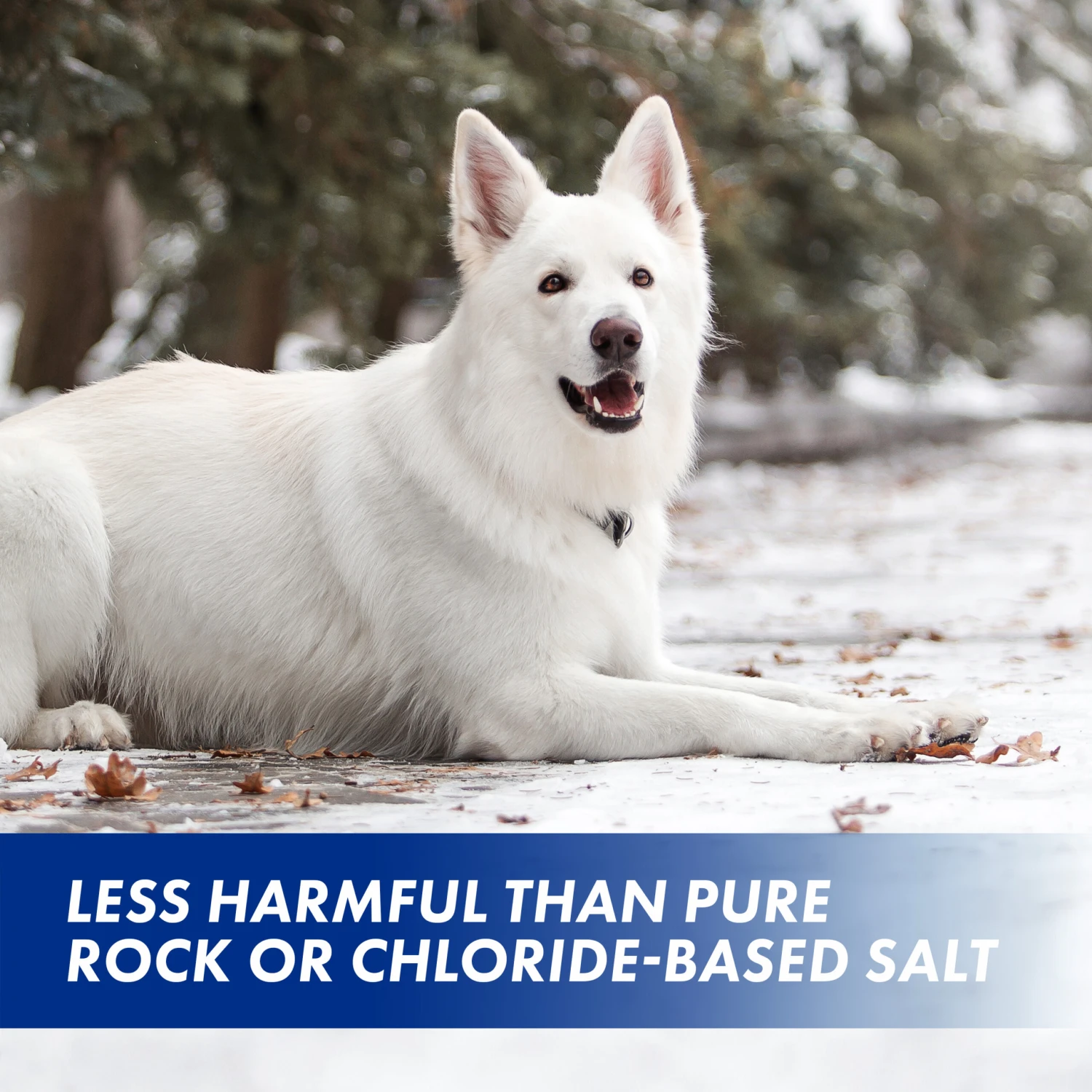 LESS HARMFUL THAN PURE ROCK OR CHLORIDE-BASED SALT