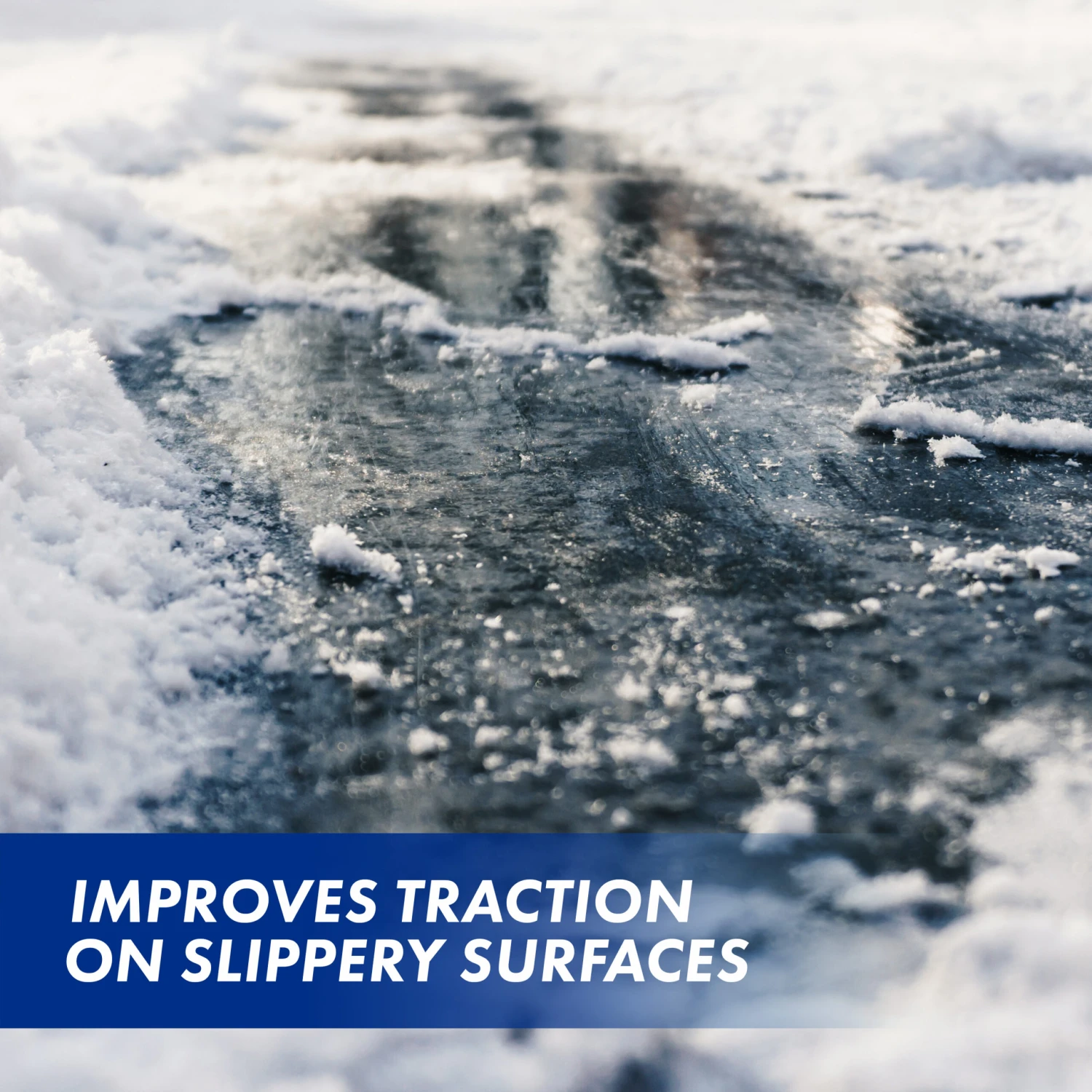 IMPROVES TRACTION ON SLIPPERY SURFACES