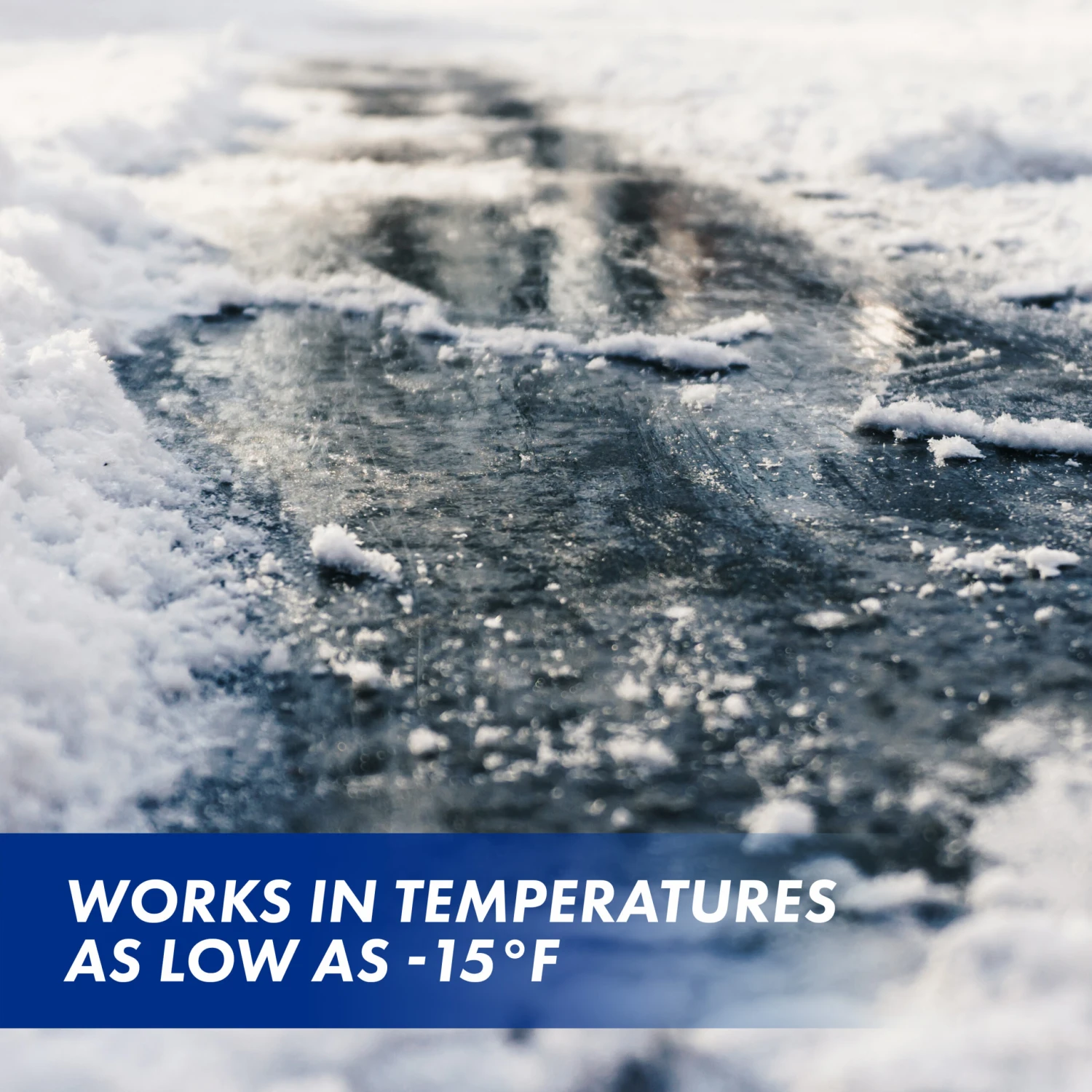 WORKS IN TEMPERATURES AS LOW AS -15°F