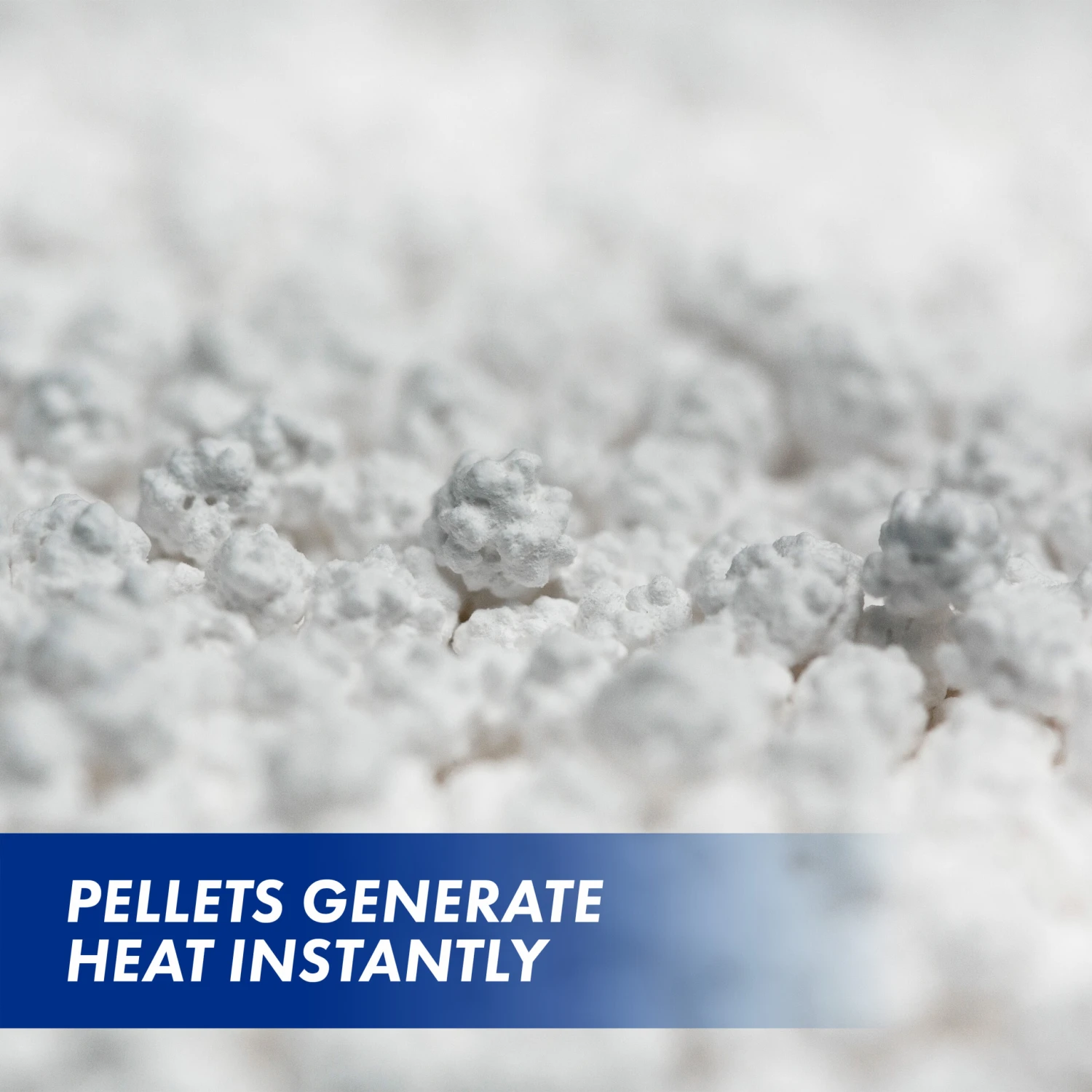 PELLETS GENERATE HEAT INSTANTLY