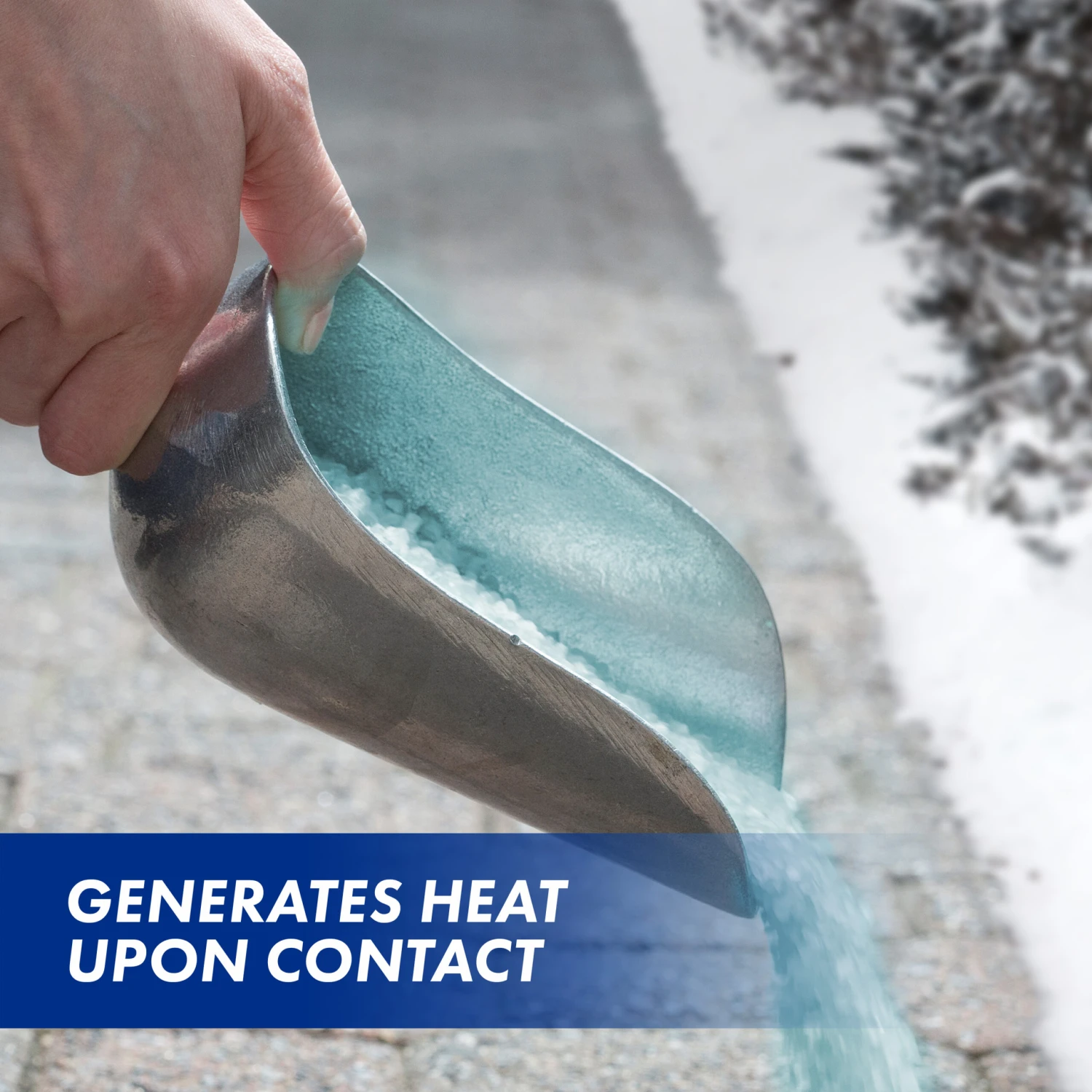 GENERATES HEAT UPON CONTACT