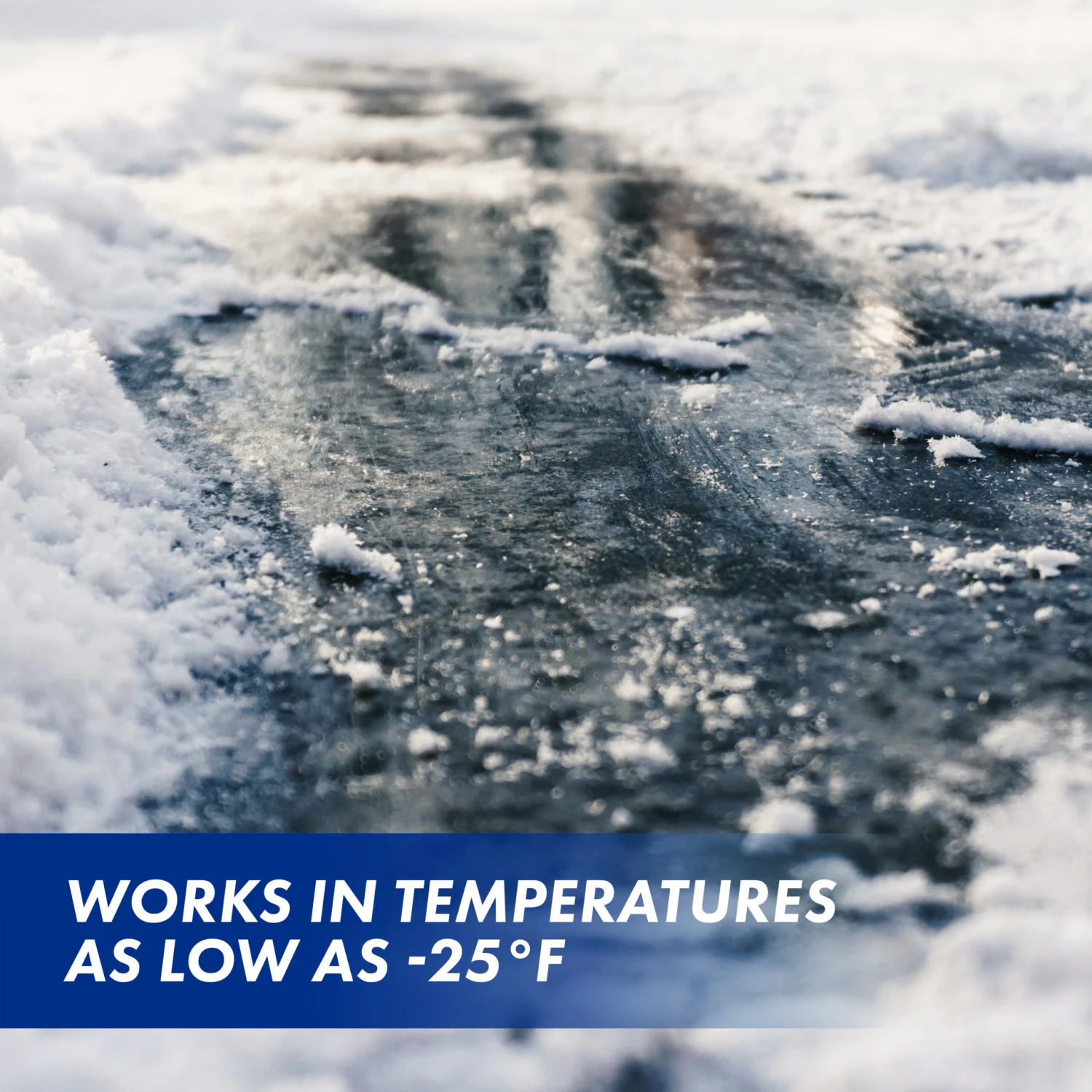 WORKS IN TEMPERATURES AS LOW AS -25°F